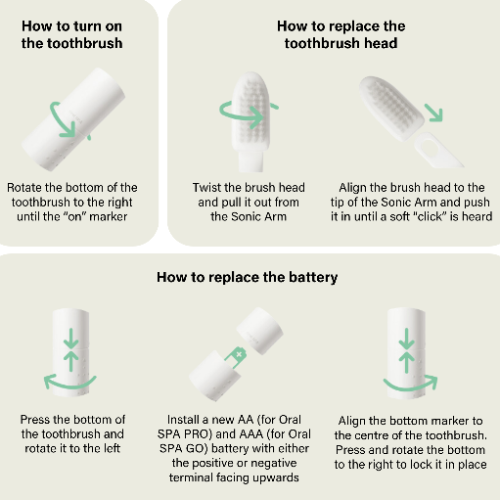 How to turn on the toothbrush

Rotate the bottom of the toothbrush to the right until the "on" marker

How to replace the toothbrush head

Twist the brush head and pull it out from the Sonic Arm

Align the brush head to the tip of the Sonic Arm and push it in until a soft "click" is heard

How to replace the battery

Press the bottom of the toothbrush and rotate it to the left

Install a new AA (for Oral SPA PRO) and AAA (for Oral SPA GO) battery with either the positive or negative terminal facing upwards

Align the bottom marker to the centre of the toothbrush. Press and rotate the bottom to the right to lock it in place